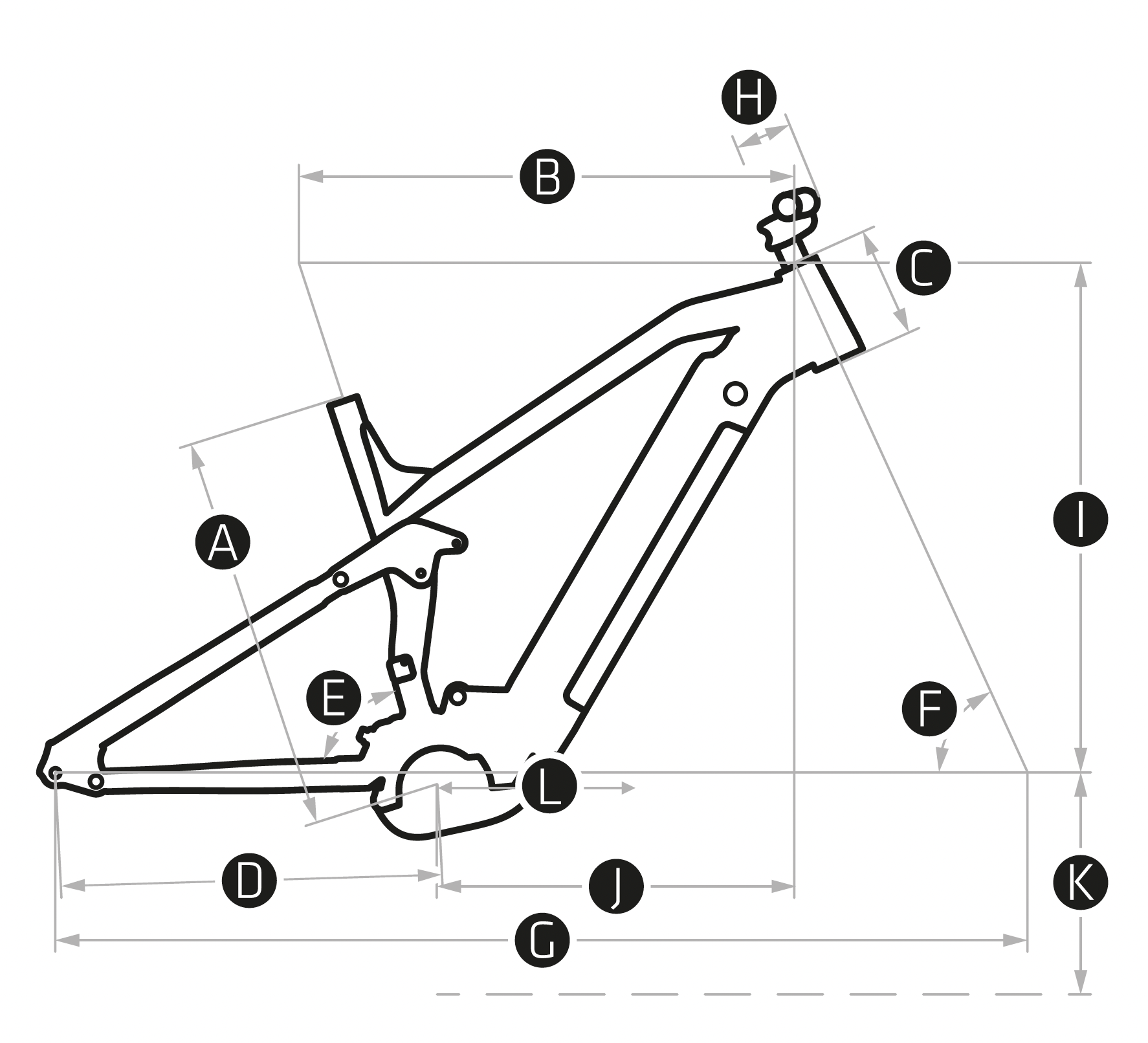 H
B
C
A
I
E
F
L
D
J
K
G