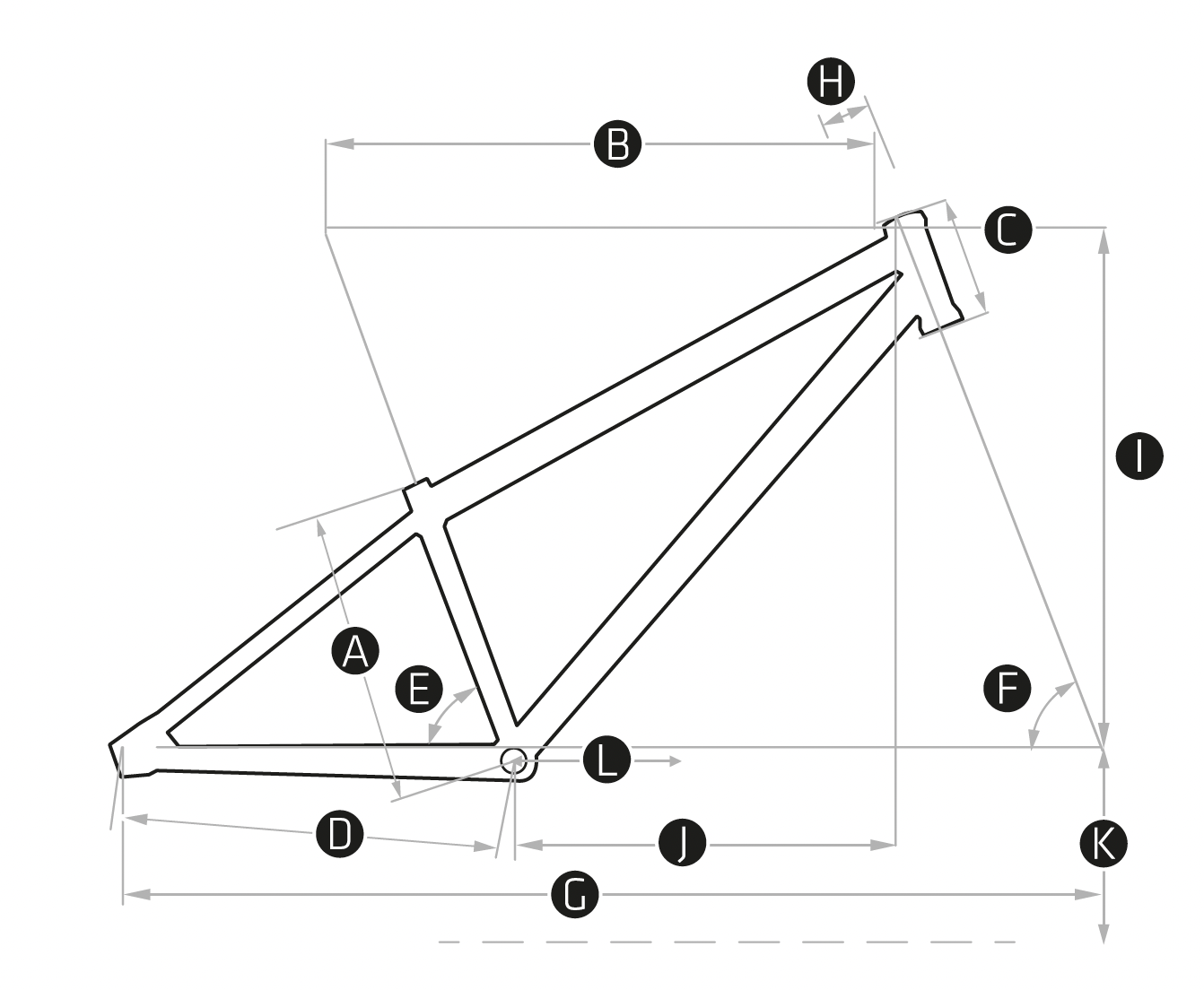 H
B
C
I
A
E
F
L
D
J
K
G